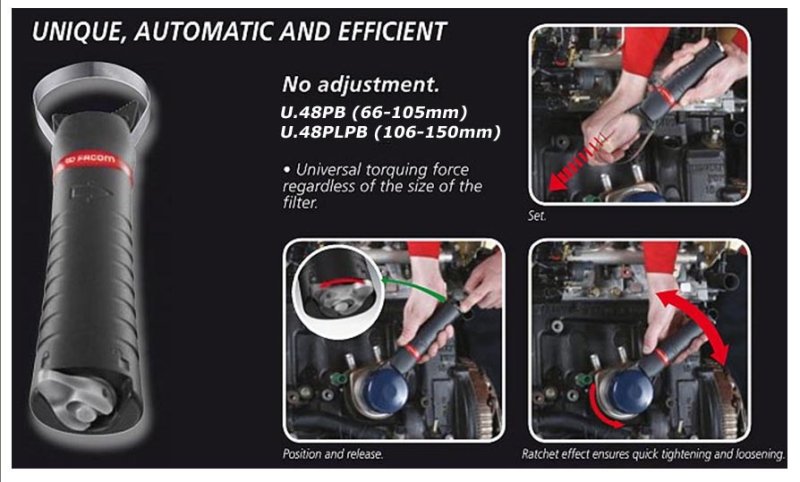 UNIQUE, AUTOMATIC AND EFFICIENT

FACOM

No adjustment.
U.48PB (66-105mm)
U.48PLPB (106-150mm)

• Universal torquing force regardless of the size of the filter.

Set.

Position and release.

Ratchet effect ensures quick tightening and loosening.