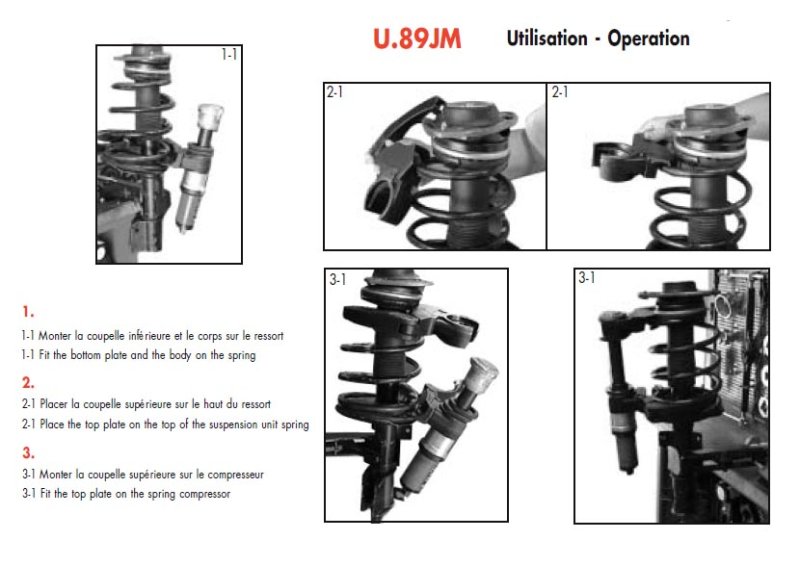 U.89JM Utilisation - Operation

1-1

2-1

2-1

3-1

3-1

1.

1-1 Monter la coupelle inférieure et le corps sur le ressort

1-1 Fit the bottom plate and the body on the spring

2.

2-1 Placer la coupelle supérieure sur le haut du ressort

2-1 Place the top plate on the top of the suspension unit spring

3.

3-1 Monter la coupelle supérieure sur le compresseur

3-1 Fit the top plate on the spring compressor