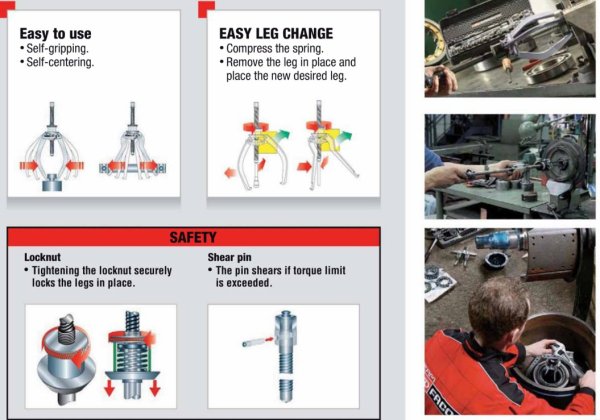 Easy to use
• Self-gripping.
• Self-centering.

EASY LEG CHANGE
• Compress the spring.
• Remove the leg in place and place the new desired leg.

SAFETY

Locknut
• Tightening the locknut securely locks the legs in place.

Shear pin
• The pin shears if torque limit is exceeded.

FACO