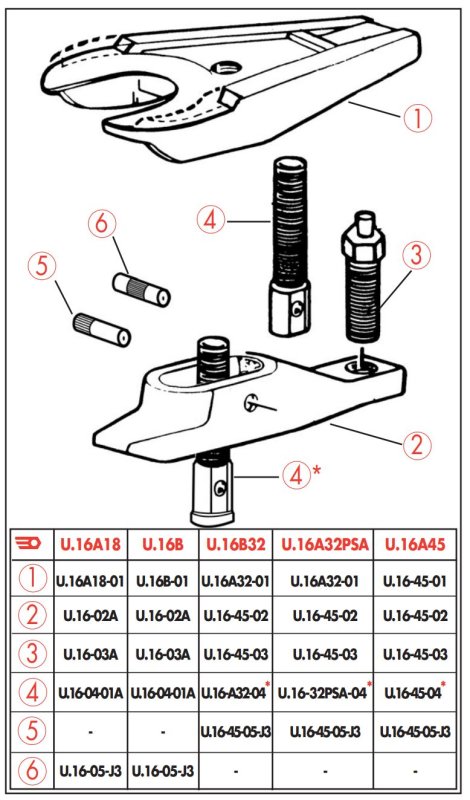 1

4

6

3

5

2

4*

|  | U.16A18 | U.16B | U.16B32 | U.16A32PSA | U.16A45 |
|---|---|---|---|---|---|
| 1 | U.16A18-01 | U.16B-01 | U.16A32-01 | U.16A32-01 | U.16-45-01 |
| 2 | U.16-02A | U.16-02A | U.16-45-02 | U.16-45-02 | U.16-45-02 |
| 3 | U.16-03A | U.16-03A | U.16-45-03 | U.16-45-03 | U.16-45-03 |
| 4 | U.16-04-01A | U.16-04-01A | U.16-A32-04* | U.16-32PSA-04* | U.16-45-04* |
| 5 | - | - | U.16-45-05-J3 | U.16-45-05-J3 | U.16-45-05-J3 |
| 6 | U.16-05-J3 | U.16-05-J3 | - | - | - |