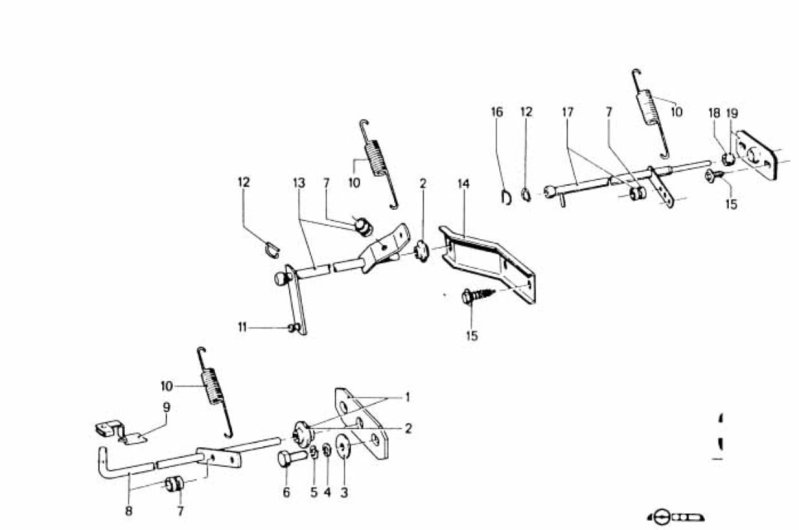 16 12 17 7 10 18 19 15

12 13 7 10 2 14

11 15

10 9 1 2

8 7 6 5 4 3