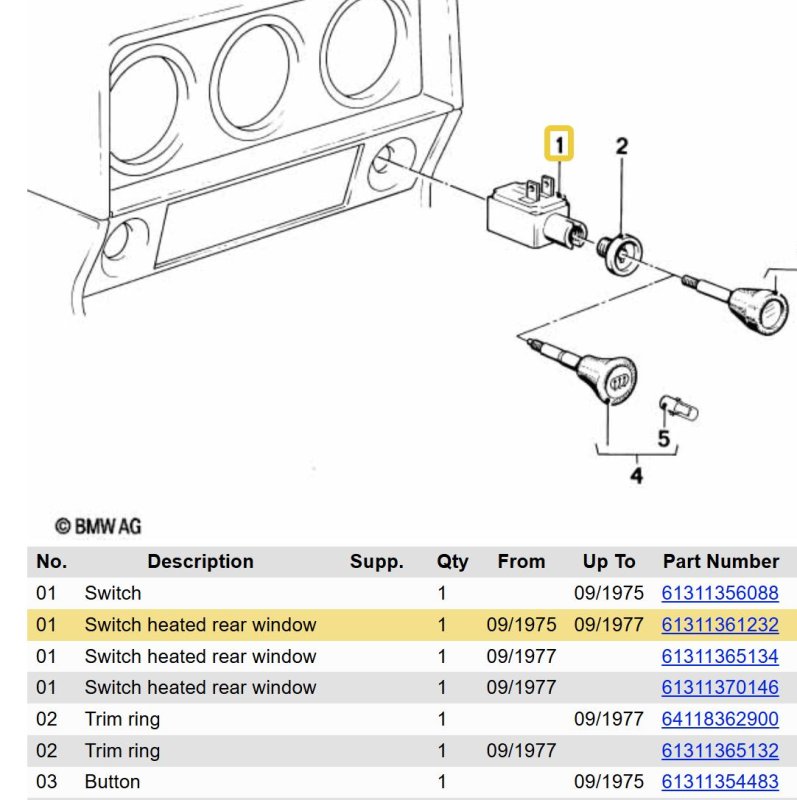 1
2
5
4

© BMW AG

| No. | Description | Supp. | Qty | From | Up To | Part Number |
|---|---|---|---|---|---|---|
| 01 | Switch | | 1 | | 09/1975 | 61311356088 |
| 01 | Switch heated rear window | | 1 | 09/1975 | 09/1977 | 61311361232 |
| 01 | Switch heated rear window | | 1 | 09/1977 | | 61311365134 |
| 01 | Switch heated rear window | | 1 | 09/1977 | | 61311370146 |
| 02 | Trim ring | | 1 | | 09/1977 | 64118362900 |
| 02 | Trim ring | | 1 | 09/1977 | | 61311365132 |
| 03 | Button | | 1 | | 09/1975 | 61311354483 |