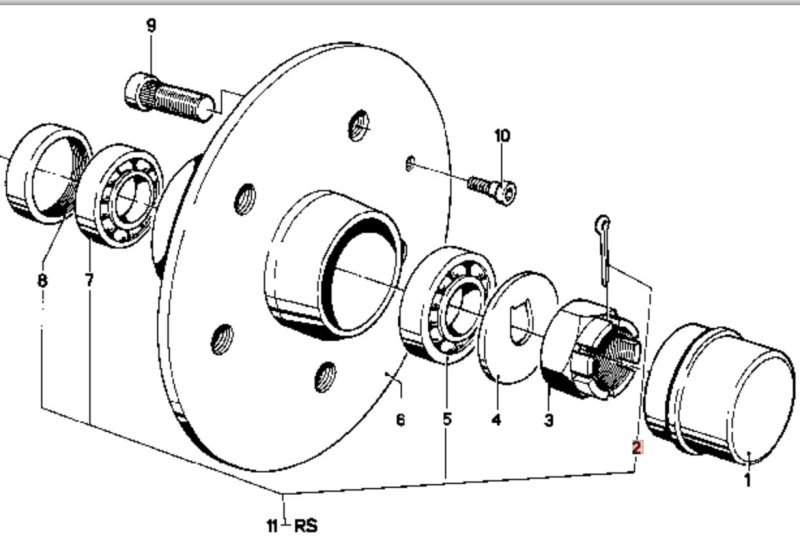 9
10
8
7
6
5
4
3
2
1
11 RS